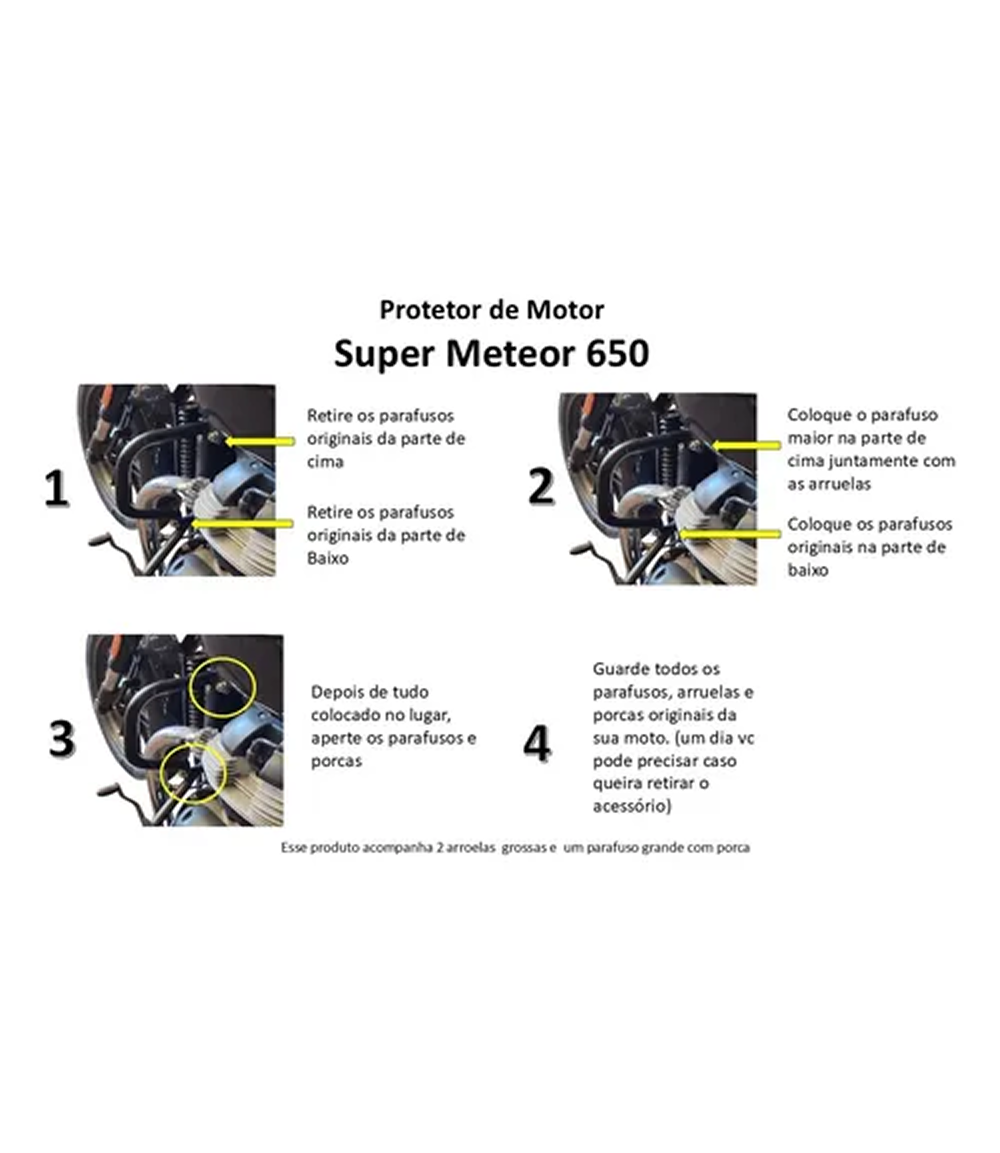 Protetor de Motor

Super Meteor 650

1

Retire os parafusos originais da parte de cima

Retire os parafusos originais da parte de Baixo

2

Coloque o parafuso maior na parte de cima juntamente com as arruelas

Coloque os parafusos originais na parte de baixo

3

Depois de tudo colocado no lugar, aperte os parafusos e porcas

4

Guarde todos os parafusos, arruelas e porcas originais da sua moto. (um dia vc pode precisar caso queira retirar o acessório)

Esse produto acompanha 2 arroelas grossas e um parafuso grande com porca